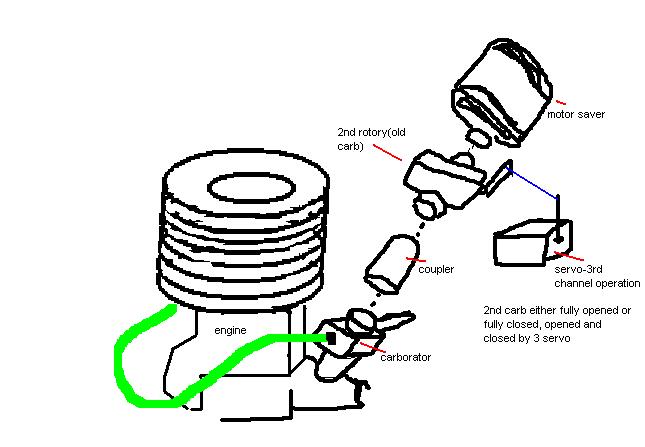 motor saver

2nd rotory(old carb)

coupler

servo-3rd channel operation

2nd carb either fully opened or fully closed, opened and closed by 3 servo

engine

carborator