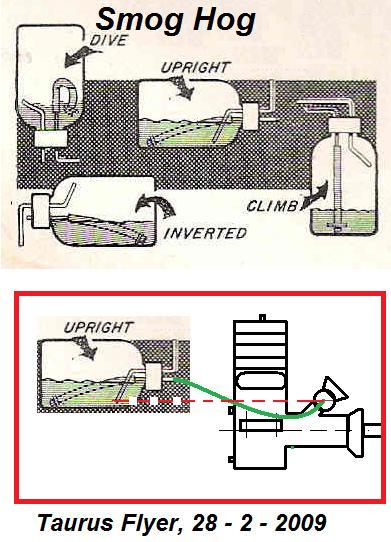 Smog Hog

DIVE

UPRIGHT

CLIMB

INVERTED

UPRIGHT

Taurus Flyer, 28 - 2 - 2009