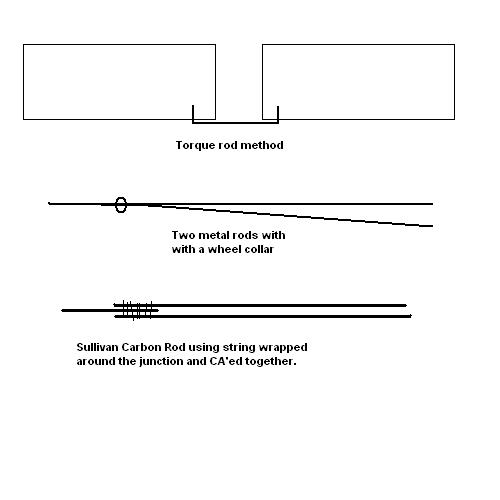 Torque rod method

Two metal rods with
with a wheel collar

Sullivan Carbon Rod using string wrapped
around the junction and CA'ed together.