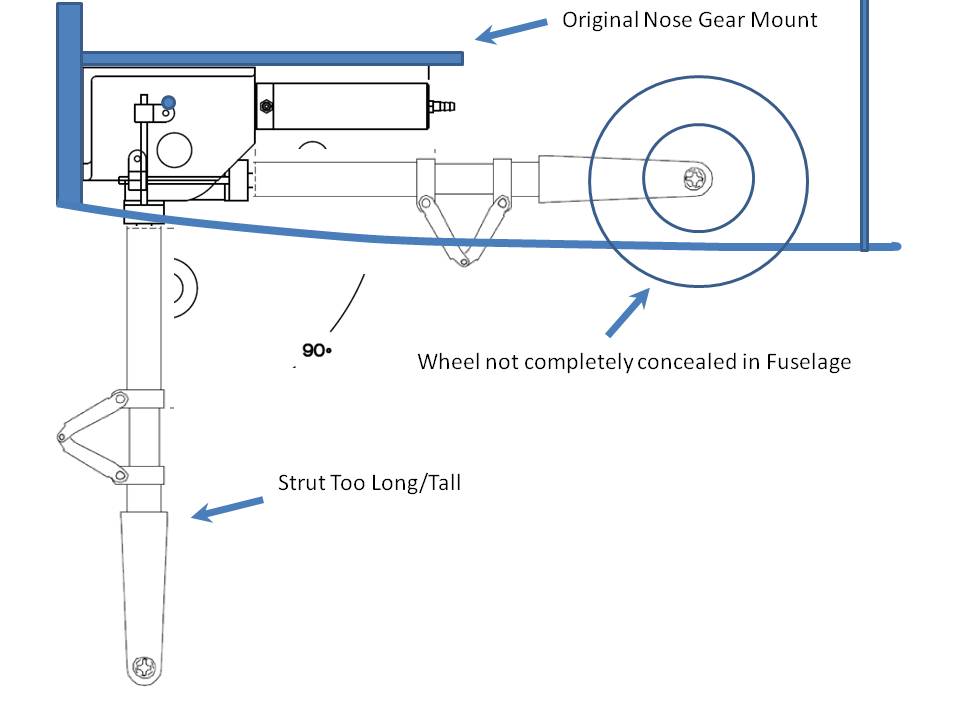 Original Nose Gear Mount

90°

Wheel not completely concealed in Fuselage

Strut Too Long/Tall