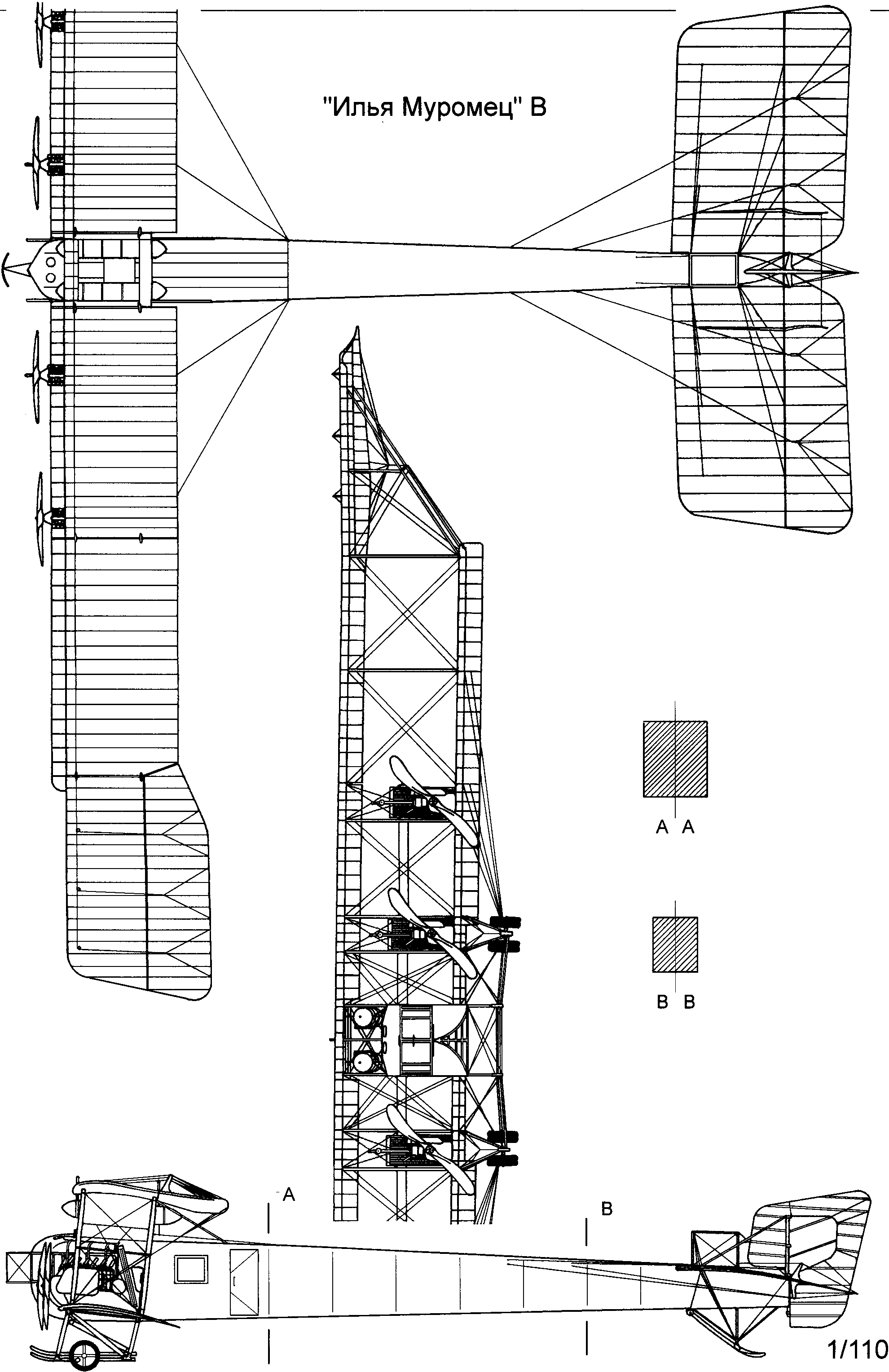 "Илья Муромец" В

A A

B B

A

B

1/110