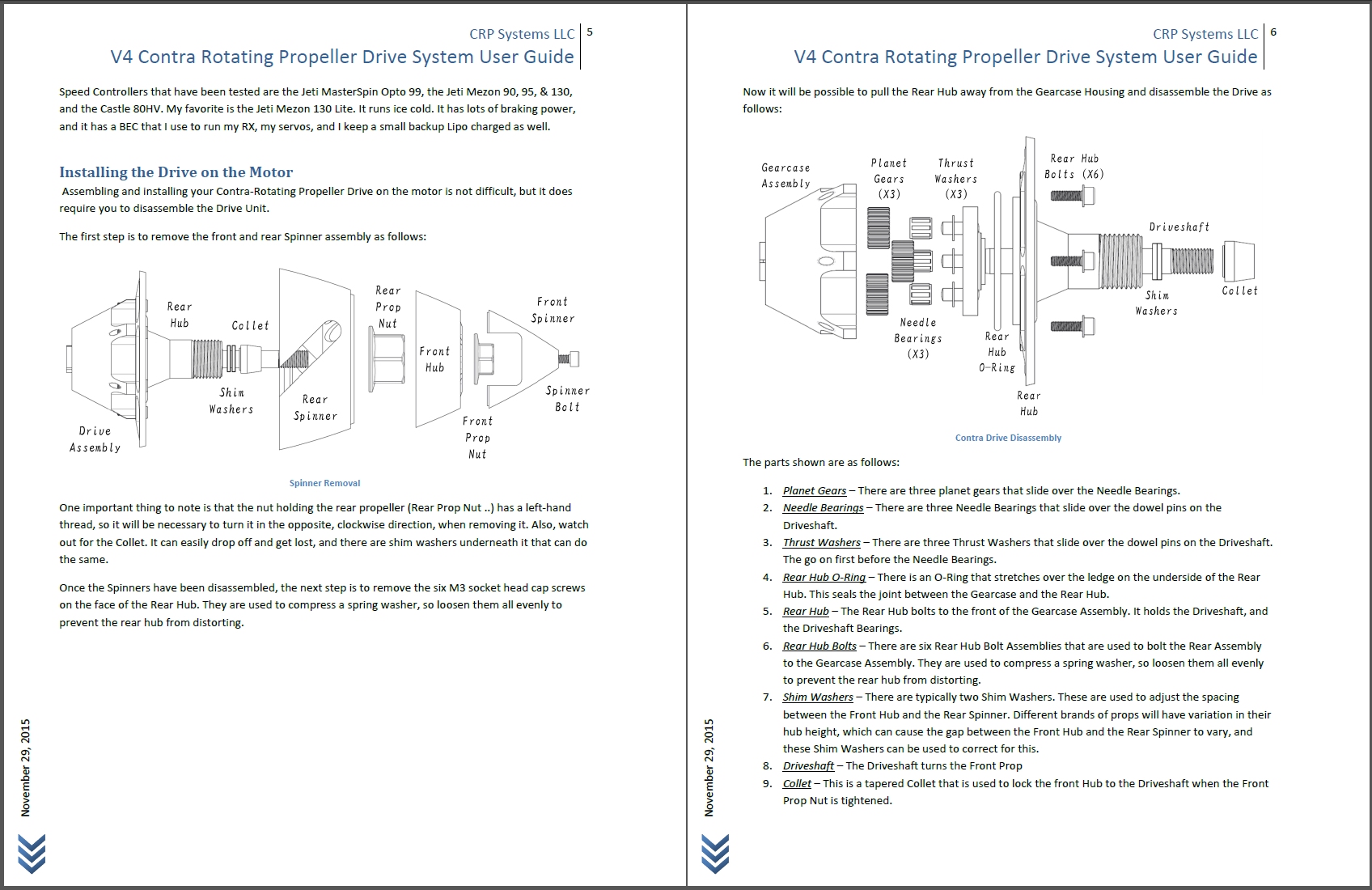 CRP Systems LLC 5
V4 Contra Rotating Propeller Drive System User Guide

Speed Controllers that have been tested are the Jeti MasterSpin Opto 99, the Jeti Mezon 90, 95, & 130, and the Castle 80HV. My favorite is the Jeti Mezon 130 Lite. It runs ice cold. It has lots of braking power, and it has a BEC that I use to run my RX, my servos, and I keep a small backup Lipo charged as well.

Installing the Drive on the Motor
Assembling and installing your Contra-Rotating Propeller Drive on the motor is not difficult, but it does require you to disassemble the Drive Unit.

The first step is to remove the front and rear Spinner assembly as follows:

Rear Hub
Collet
Rear Prop Nut
Front Spinner
Front Hub
Shim Washers
Rear Spinner
Spinner Bolt
Drive Assembly
Front Prop Nut

Spinner Removal

One important thing to note is that the nut holding the rear propeller (Rear Prop Nut ..) has a left-hand thread, so it will be necessary to turn it in the opposite, clockwise direction, when removing it. Also, watch out for the Collet. It can easily drop off and get lost, and there are shim washers underneath it that can do the same.

Once the Spinners have been disassembled, the next step is to remove the six M3 socket head cap screws on the face of the Rear Hub. They are used to compress a spring washer, so loosen them all evenly to prevent the rear hub from distorting.

November 29, 2015

CRP Systems LLC 6
V4 Contra Rotating Propeller Drive System User Guide

Now it will be possible to pull the Rear Hub away from the Gearcase Housing and disassemble the Drive as follows:

Gearcase Assembly
Planet Gears (X3)
Thrust Washers (X3)
Rear Hub Bolts (X6)
Driveshaft
Collet
Shim Washers
Needle Bearings (X3)
Rear Hub O-Ring
Rear Hub

Contra Drive Disassembly

The parts shown are as follows:

1. Planet Gears – There are three planet gears that slide over the Needle Bearings.
2. Needle Bearings – There are three Needle Bearings that slide over the dowel pins on the Driveshaft.
3. Thrust Washers – There are three Thrust Washers that slide over the dowel pins on the Driveshaft. The go on first before the Needle Bearings.
4. Rear Hub O-Ring – There is an O-Ring that stretches over the ledge on the underside of the Rear Hub. This seals the joint between the Gearcase and the Rear Hub.
5. Rear Hub – The Rear Hub bolts to the front of the Gearcase Assembly. It holds the Driveshaft, and the Driveshaft Bearings.
6. Rear Hub Bolts – There are six Rear Hub Bolt Assemblies that are used to bolt the Rear Assembly to the Gearcase Assembly. They are used to compress a spring washer, so loosen them all evenly to prevent the rear hub from distorting.
7. Shim Washers – There are typically two Shim Washers. These are used to adjust the spacing between the Front Hub and the Rear Spinner. Different brands of props will have variation in their hub height, which can cause the gap between the Front Hub and the Rear Spinner to vary, and these Shim Washers can be used to correct for this.
8. Driveshaft – The Driveshaft turns the Front Prop
9. Collet – This is a tapered Collet that is used to lock the front Hub to the Driveshaft when the Front Prop Nut is tightened.

November 29, 2015