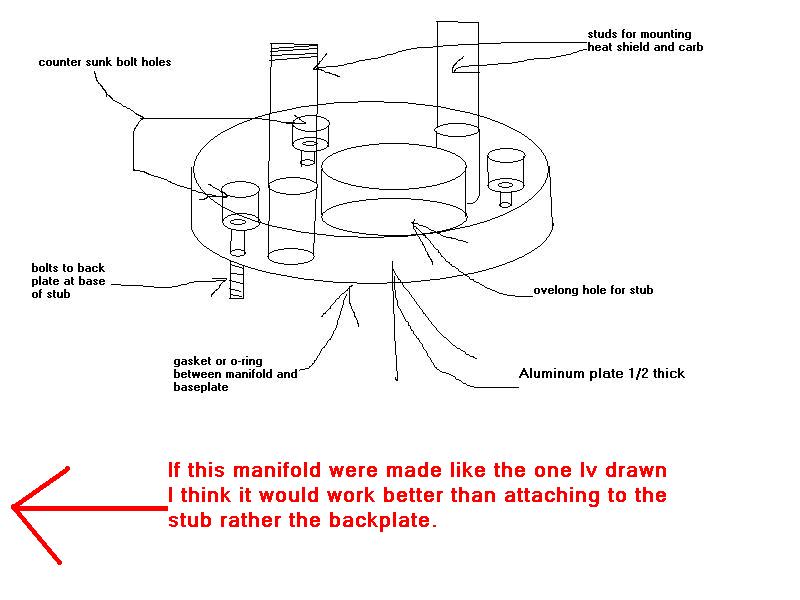 counter sunk bolt holes

studs for mounting heat shield and carb

bolts to back plate at base of stub

ovelong hole for stub

gasket or o-ring between manifold and baseplate

Aluminum plate 1/2 thick

If this manifold were made like the one Iv drawn I think it would work better than attaching to the stub rather the backplate.