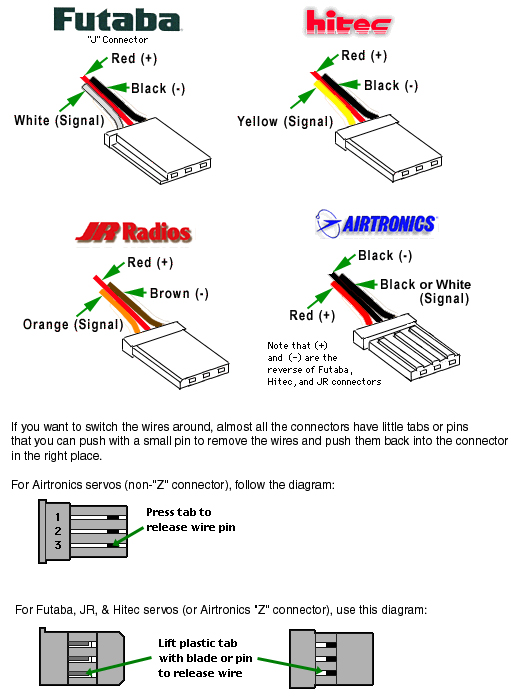 Futaba
"J" Connector
Red (+)
Black (-)
White (Signal)

hitec
Red (+)
Black (-)
Yellow (Signal)

JR Radios
Red (+)
Brown (-)
Orange (Signal)

AIRTRONICS
Black (-)
Black or White (Signal)
Red (+)
Note that (+) and (-) are the reverse of Futaba, Hitec, and JR connectors

If you want to switch the wires around, almost all the connectors have little tabs or pins that you can push with a small pin to remove the wires and push them back into the connector in the right place.

For Airtronics servos (non-"Z" connector), follow the diagram:

1
2
3
Press tab to release wire pin

For Futaba, JR, & Hitec servos (or Airtronics "Z" connector), use this diagram:

Lift plastic tab with blade or pin to release wire