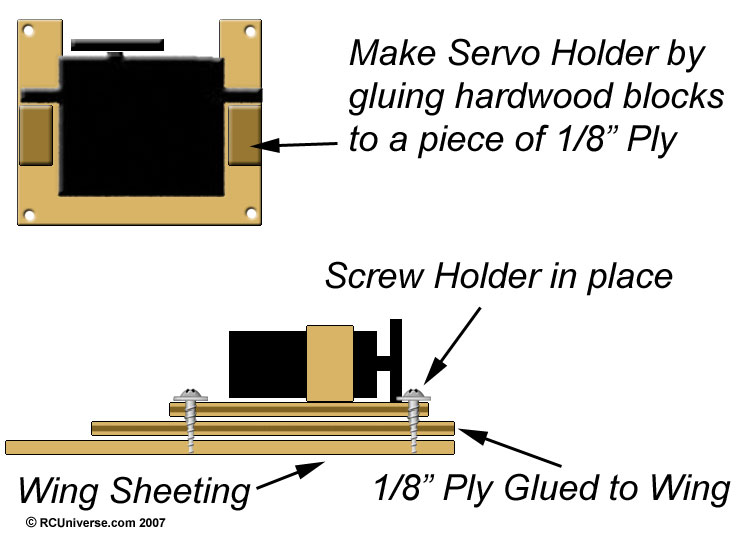 Make Servo Holder by gluing hardwood blocks to a piece of 1/8” Ply

Screw Holder in place

Wing Sheeting

1/8” Ply Glued to Wing

© RCUniverse.com 2007