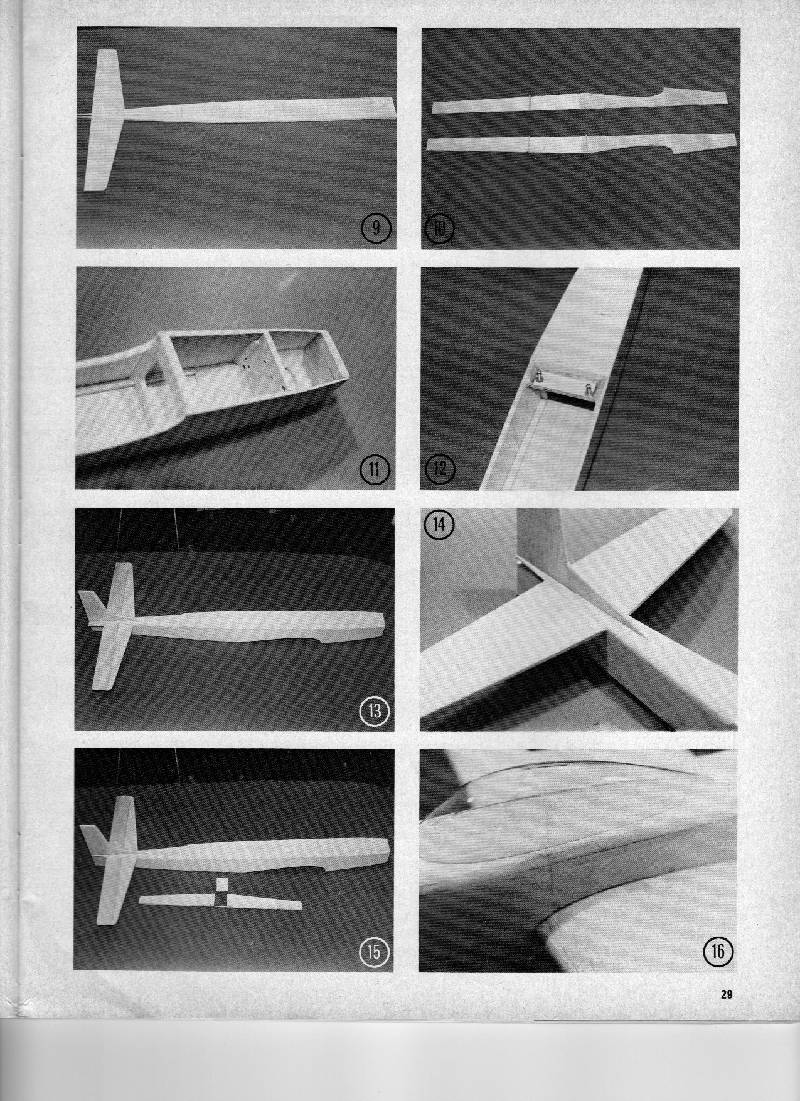 9

10

11

12

13

14

15

16

29