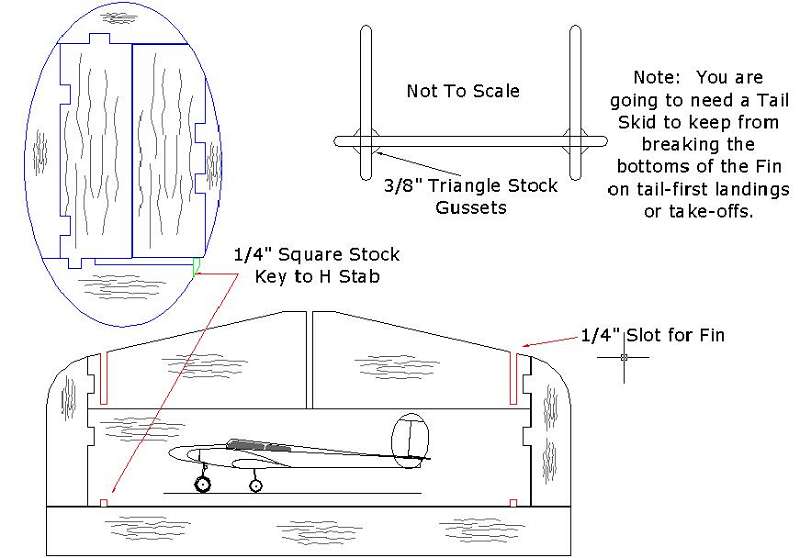 Not To Scale

Note: You are going to need a Tail Skid to keep from breaking the bottoms of the Fin on tail-first landings or take-offs.

3/8" Triangle Stock Gussets

1/4" Square Stock Key to H Stab

1/4" Slot for Fin