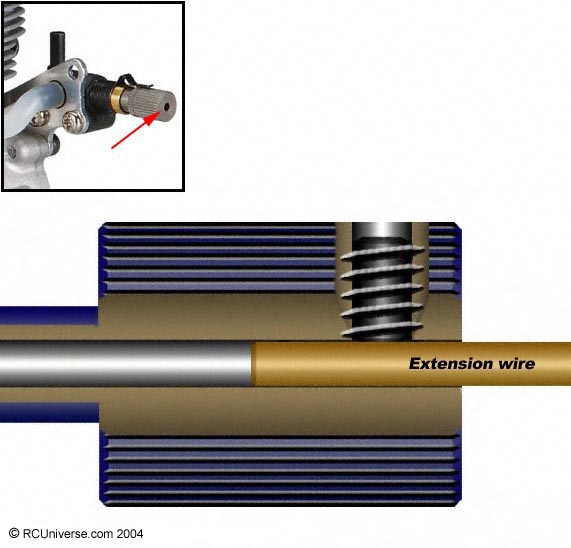 Extension wire

© RCUniverse.com 2004